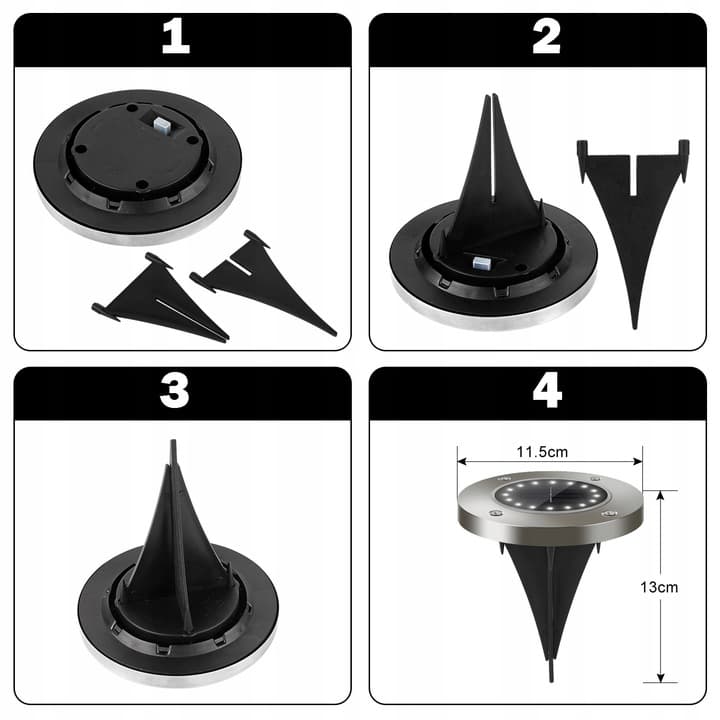 1

2

3

4

11.5cm

13cm